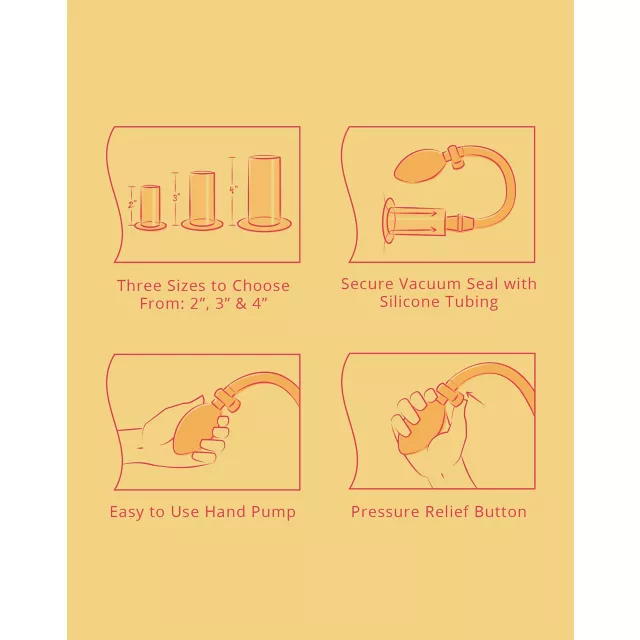 2"
3"
4"

Three Sizes to Choose From: 2", 3" & 4"

Secure Vacuum Seal with Silicone Tubing

Easy to Use Hand Pump

Pressure Relief Button